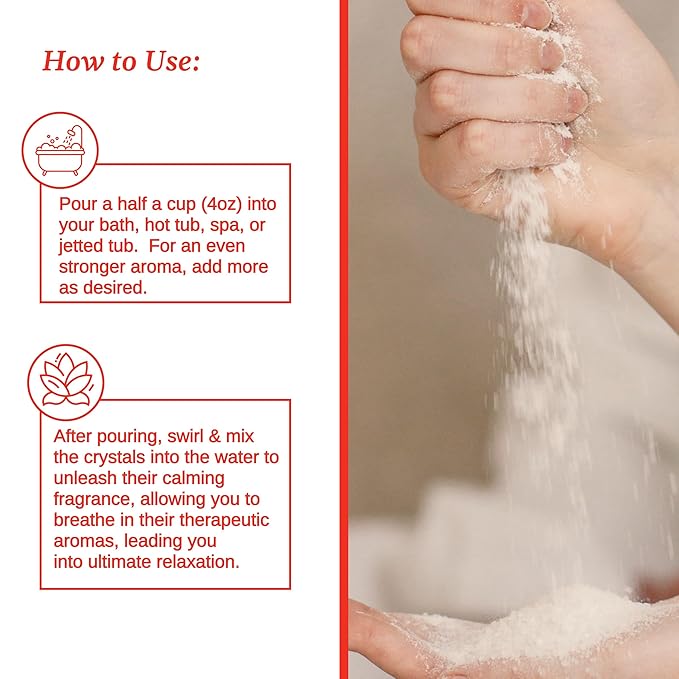 How to Use:

Pour a half a cup (4oz) into your bath, hot tub, spa, or jetted tub. For an even stronger aroma, add more as desired.

After pouring, swirl & mix the crystals into the water to unleash their calming fragrance, allowing you to breathe in their therapeutic aromas, leading you into ultimate relaxation.