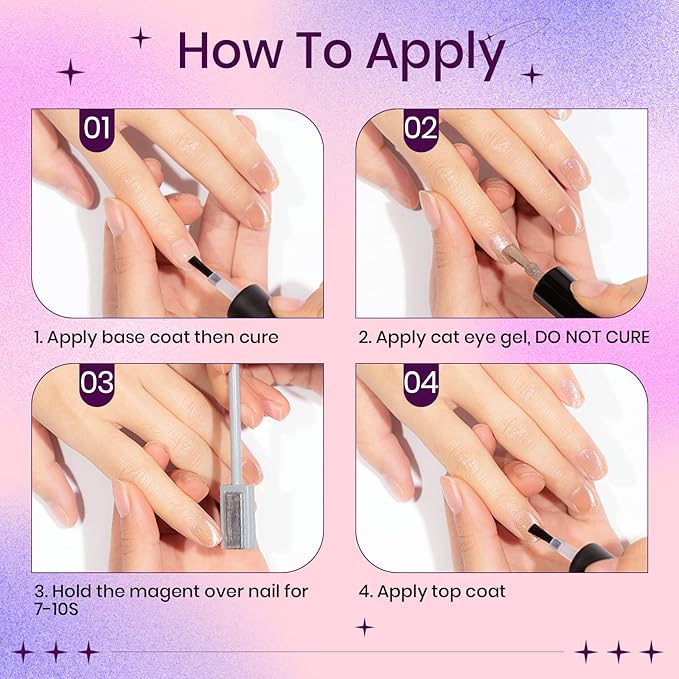 How To Apply

01

1. Apply base coat then cure

02

2. Apply cat eye gel, DO NOT CURE

03

3. Hold the magent over nail for 7-10S

04

4. Apply top coat