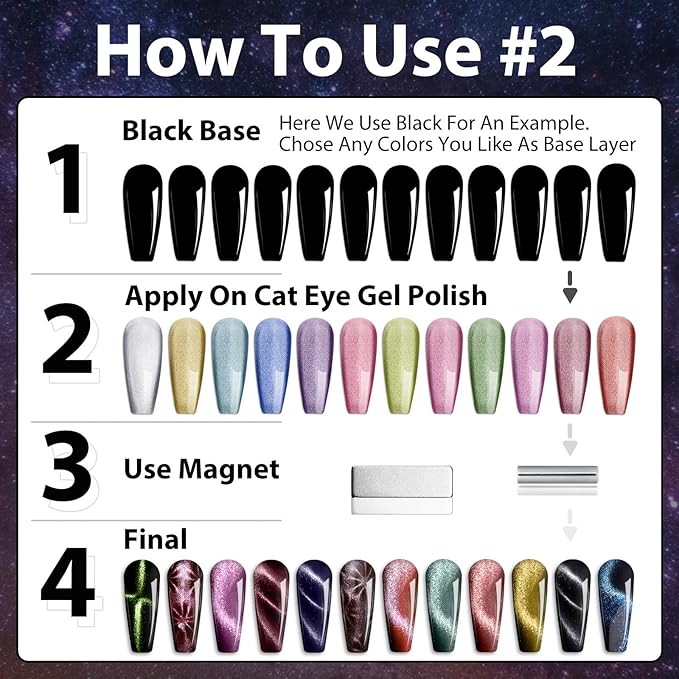 How To Use #2

1 Black Base

Here We Use Black For An Example. Chose Any Colors You Like As Base Layer

2 Apply On Cat Eye Gel Polish

3 Use Magnet

4 Final