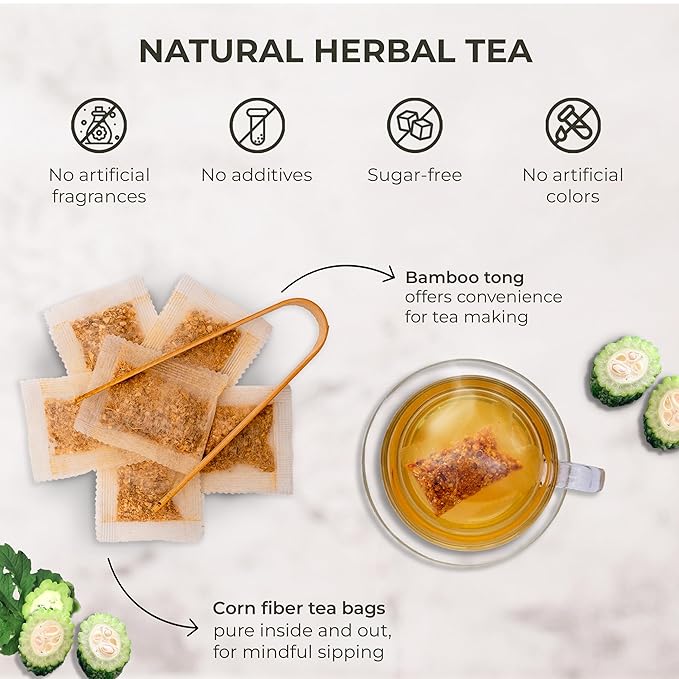 NATURAL HERBAL TEA

No artificial fragrances

No additives

Sugar-free

No artificial colors

Bamboo tong
offers convenience for tea making

Corn fiber tea bags
pure inside and out, for mindful sipping