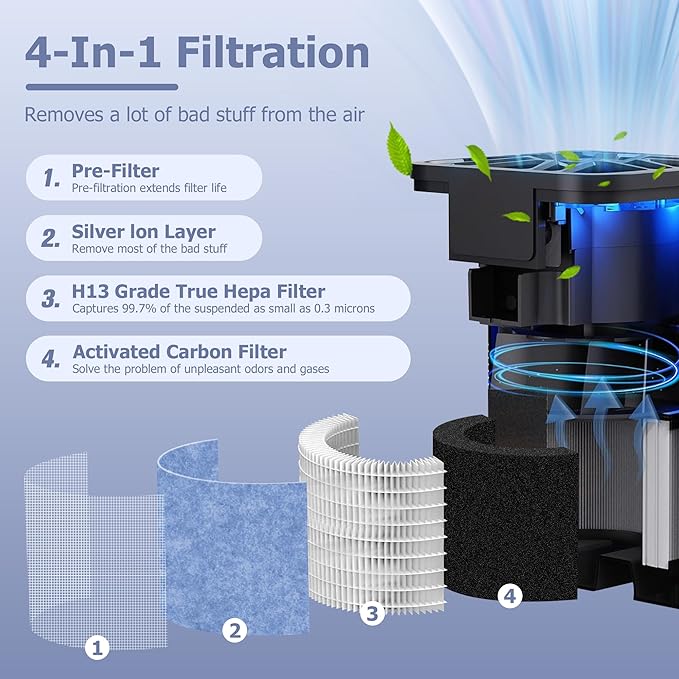 4-In-1 Filtration

Removes a lot of bad stuff from the air

1. Pre-Filter
Pre-filtration extends filter life

2. Silver Ion Layer
Remove most of the bad stuff

3. H13 Grade True Hepa Filter
Captures 99.7% of the suspended as small as 0.3 microns

4. Activated Carbon Filter
Solve the problem of unpleasant odors and gases

1

2

3

4