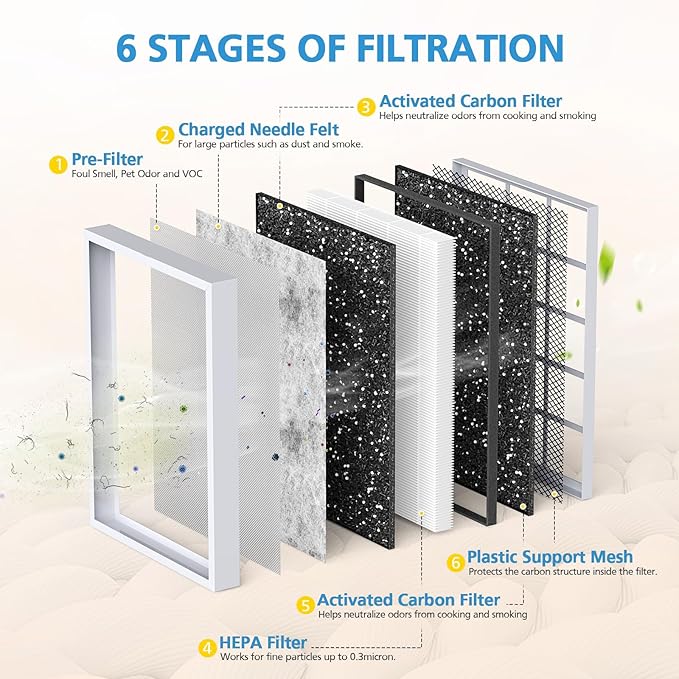 6 STAGES OF FILTRATION

3 Activated Carbon Filter
Helps neutralize odors from cooking and smoking

2 Charged Needle Felt
For large particles such as dust and smoke.

1 Pre-Filter
Foul Smell, Pet Odor and VOC

6 Plastic Support Mesh
Protects the carbon structure inside the filter.

5 Activated Carbon Filter
Helps neutralize odors from cooking and smoking

4 HEPA Filter
Works for fine particles up to 0.3micron.