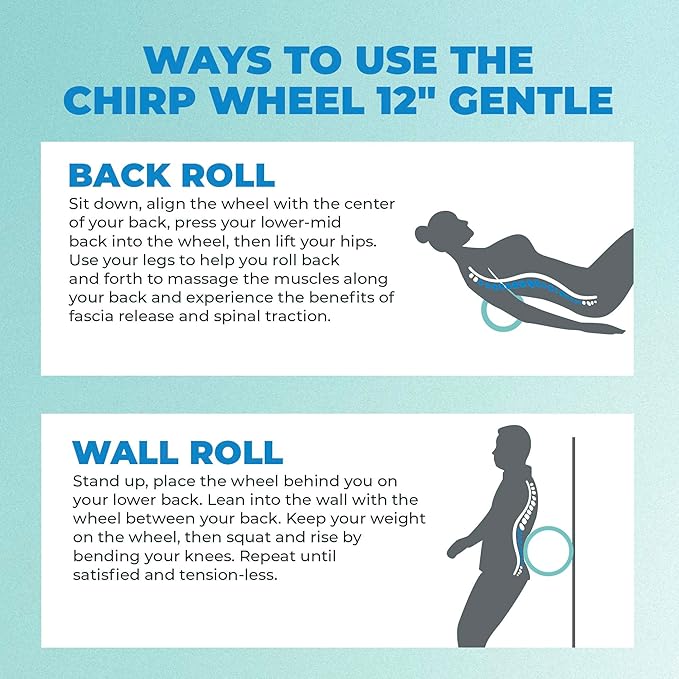 WAYS TO USE THE CHIRP WHEEL 12" GENTLE

BACK ROLL
Sit down, align the wheel with the center of your back, press your lower-mid back into the wheel, then lift your hips. Use your legs to help you roll back and forth to massage the muscles along your back and experience the benefits of fascia release and spinal traction.

WALL ROLL
Stand up, place the wheel behind you on your lower back. Lean into the wall with the wheel between your back. Keep your weight on the wheel, then squat and rise by bending your knees. Repeat until satisfied and tension-less.