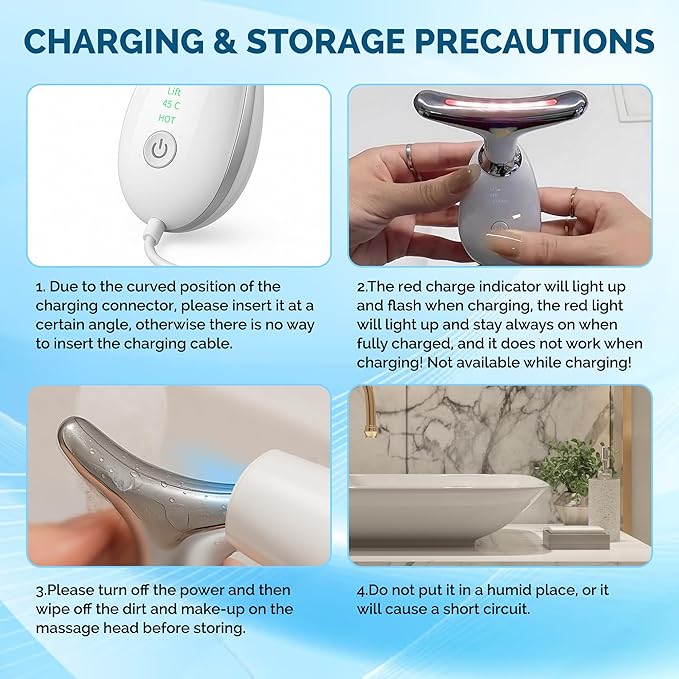 CHARGING & STORAGE PRECAUTIONS

Lift
45 C
HOT

1. Due to the curved position of the charging connector, please insert it at a certain angle, otherwise there is no way to insert the charging cable.

2.The red charge indicator will light up and flash when charging, the red light will light up and stay always on when fully charged, and it does not work when charging! Not available while charging!

3.Please turn off the power and then wipe off the dirt and make-up on the massage head before storing.

4.Do not put it in a humid place, or it will cause a short circuit.