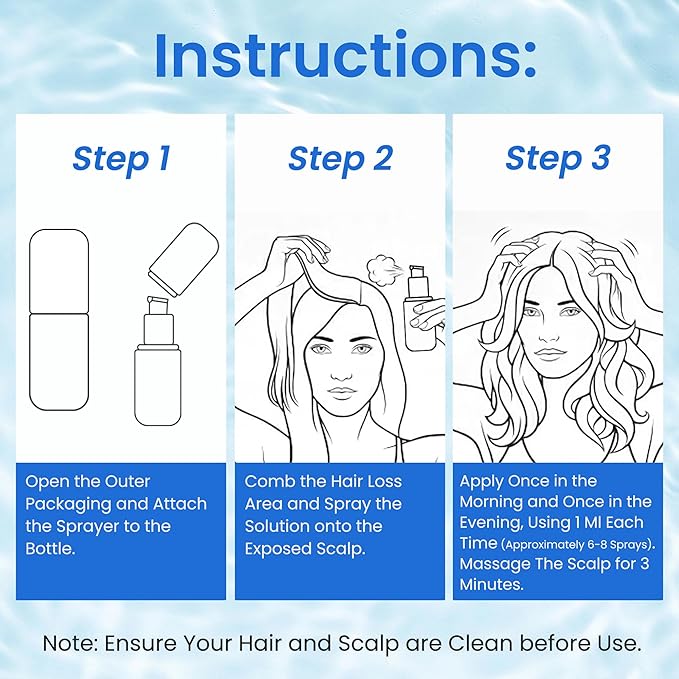 Instructions:

Step 1

Open the Outer Packaging and Attach the Sprayer to the Bottle.

Step 2

Comb the Hair Loss Area and Spray the Solution onto the Exposed Scalp.

Step 3

Apply Once in the Morning and Once in the Evening, Using 1 Ml Each Time (Approximately 6-8 Sprays). Massage The Scalp for 3 Minutes.

Note: Ensure Your Hair and Scalp are Clean before Use.