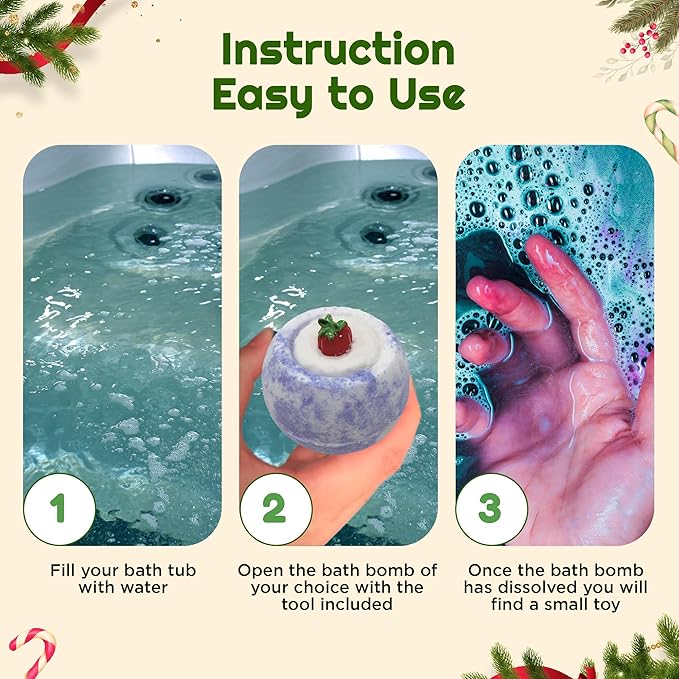 Instruction
Easy to Use

1

Fill your bath tub with water

2

Open the bath bomb of your choice with the tool included

3

Once the bath bomb has dissolved you will find a small toy