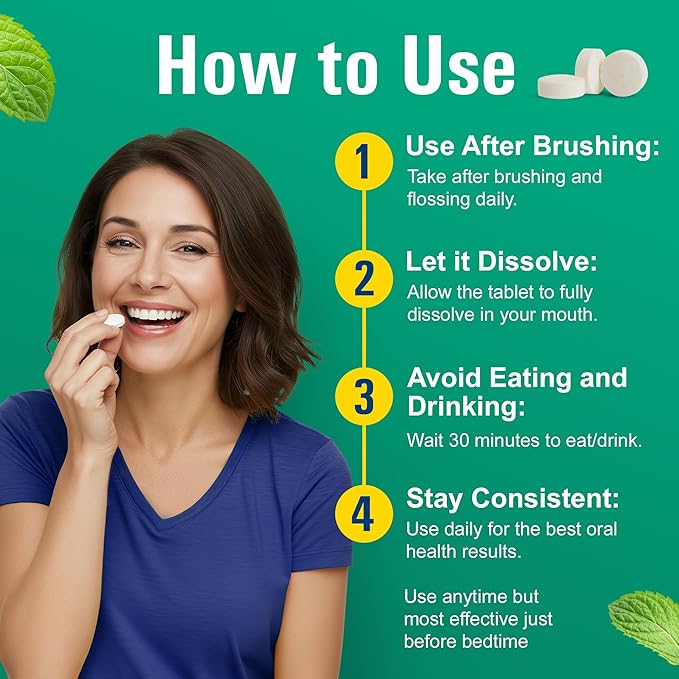 How to Use

1
Use After Brushing:
Take after brushing and flossing daily.

2
Let it Dissolve:
Allow the tablet to fully dissolve in your mouth.

3
Avoid Eating and Drinking:
Wait 30 minutes to eat/drink.

4
Stay Consistent:
Use daily for the best oral health results.

Use anytime but most effective just before bedtime