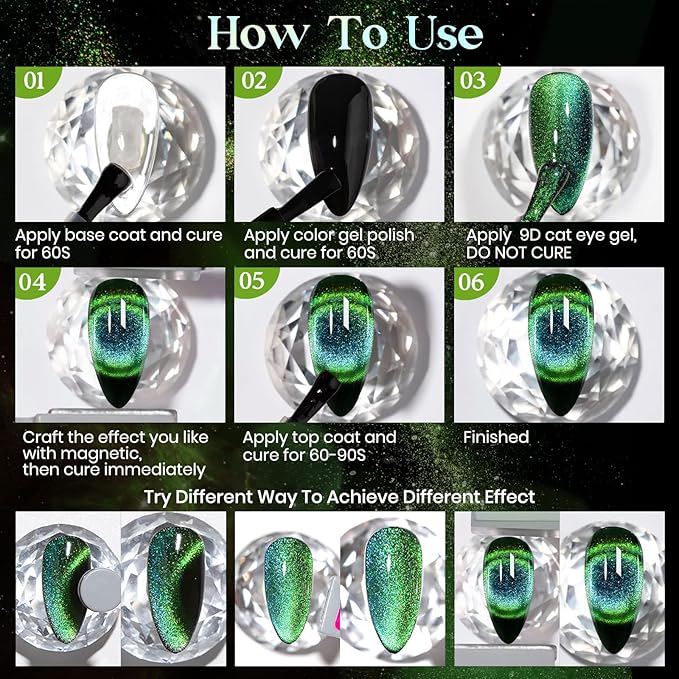 How To Use

01

Apply base coat and cure for 60S

02

Apply color gel polish and cure for 60S

03

Apply 9D cat eye gel, DO NOT CURE

04

Craft the effect you like with magnetic, then cure immediately

05

Apply top coat and cure for 60-90S

06

Finished

Try Different Way To Achieve Different Effect