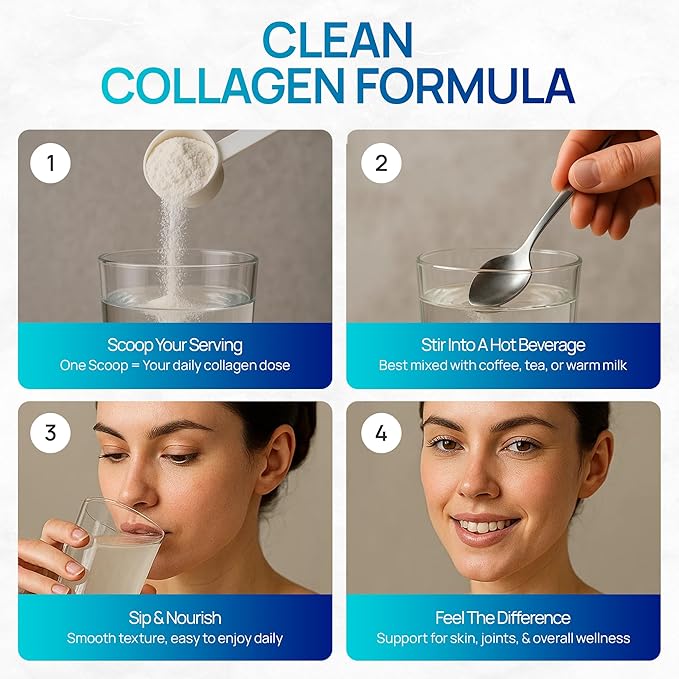 CLEAN
COLLAGEN FORMULA

1

Scoop Your Serving
One Scoop = Your daily collagen dose

2

Stir Into A Hot Beverage
Best mixed with coffee, tea, or warm milk

3

Sip & Nourish
Smooth texture, easy to enjoy daily

4

Feel The Difference
Support for skin, joints, & overall wellness