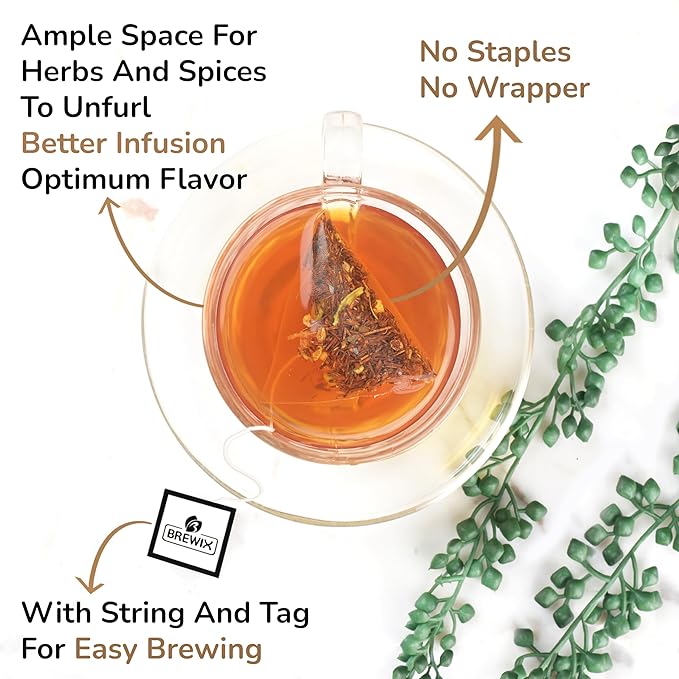 Ample Space For Herbs And Spices To Unfurl
Better Infusion
Optimum Flavor

No Staples
No Wrapper

BREWIX

With String And Tag For Easy Brewing