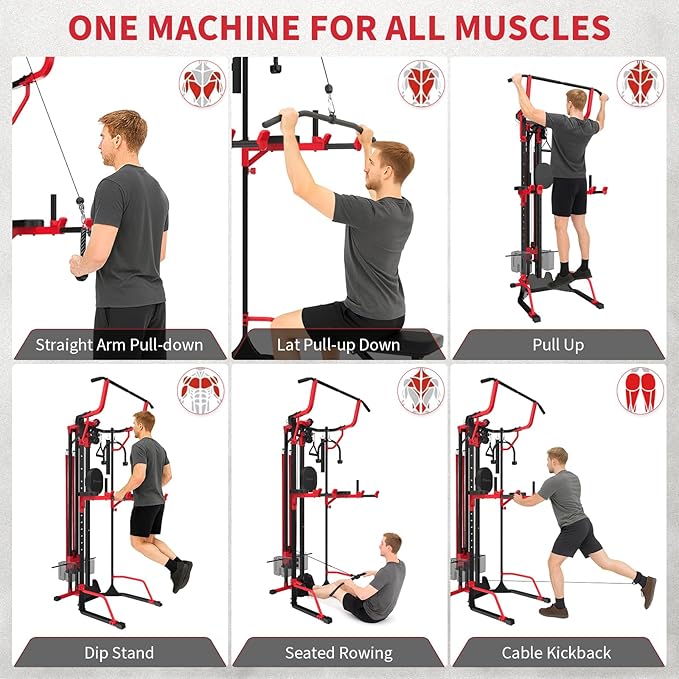 ONE MACHINE FOR ALL MUSCLES

Straight Arm Pull-down

Lat Pull-up Down

Pull Up

Dip Stand

Seated Rowing

Cable Kickback