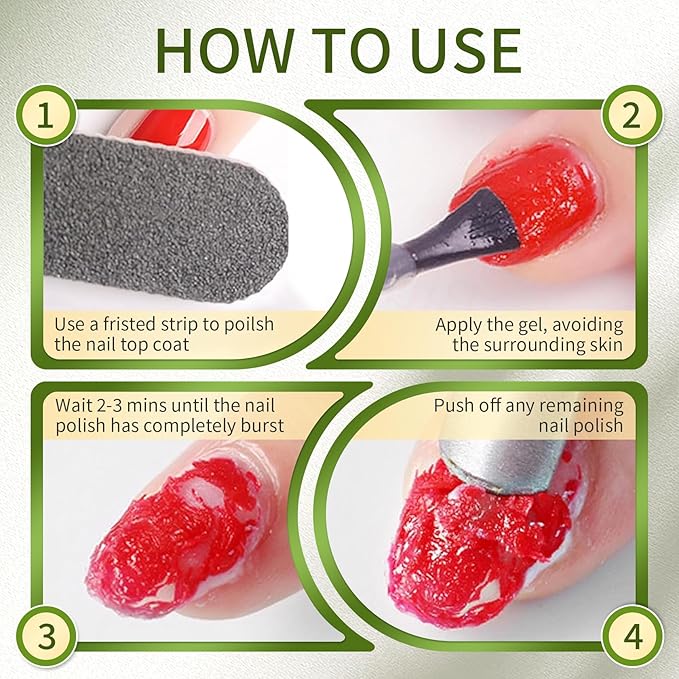 HOW TO USE

1

Use a fristed strip to poilsh the nail top coat

2

Apply the gel, avoiding the surrounding skin

Wait 2-3 mins until the nail polish has completely burst

3

Push off any remaining nail polish

4