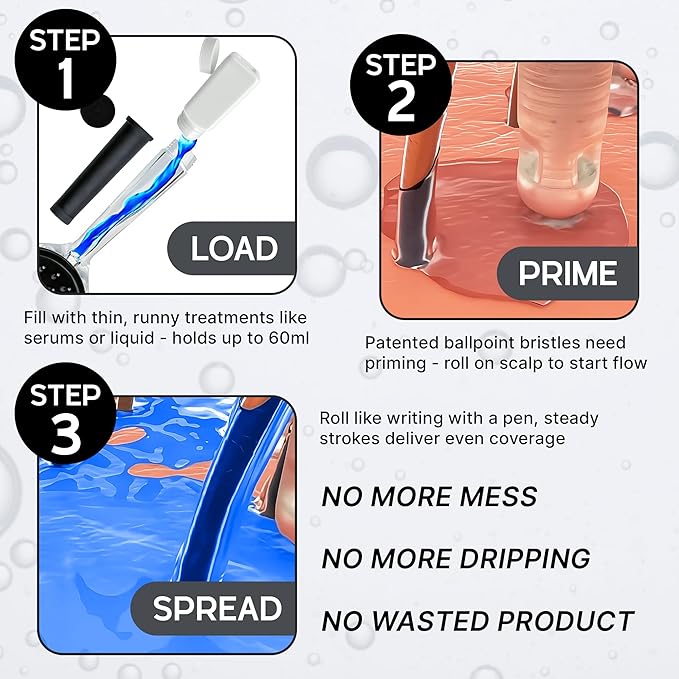 STEP 1

LOAD

Fill with thin, runny treatments like serums or liquid - holds up to 60ml

STEP 2

PRIME

Patented ballpoint bristles need priming - roll on scalp to start flow

STEP 3

SPREAD

Roll like writing with a pen, steady strokes deliver even coverage

NO MORE MESS

NO MORE DRIPPING

NO WASTED PRODUCT