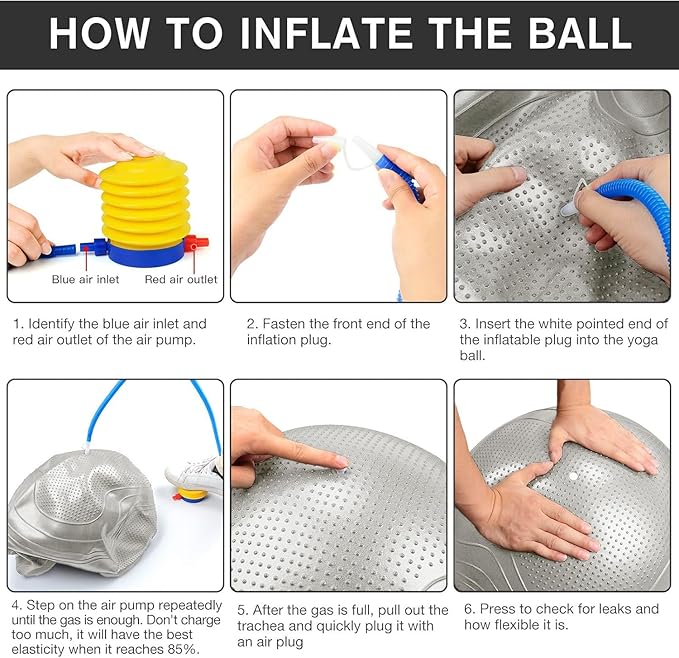 HOW TO INFLATE THE BALL

Blue air inlet

Red air outlet

1. Identify the blue air inlet and red air outlet of the air pump.

2. Fasten the front end of the inflation plug.

3. Insert the white pointed end of the inflatable plug into the yoga ball.

4. Step on the air pump repeatedly until the gas is enough. Don't charge too much, it will have the best elasticity when it reaches 85%.

5. After the gas is full, pull out the trachea and quickly plug it with an air plug

6. Press to check for leaks and how flexible it is.