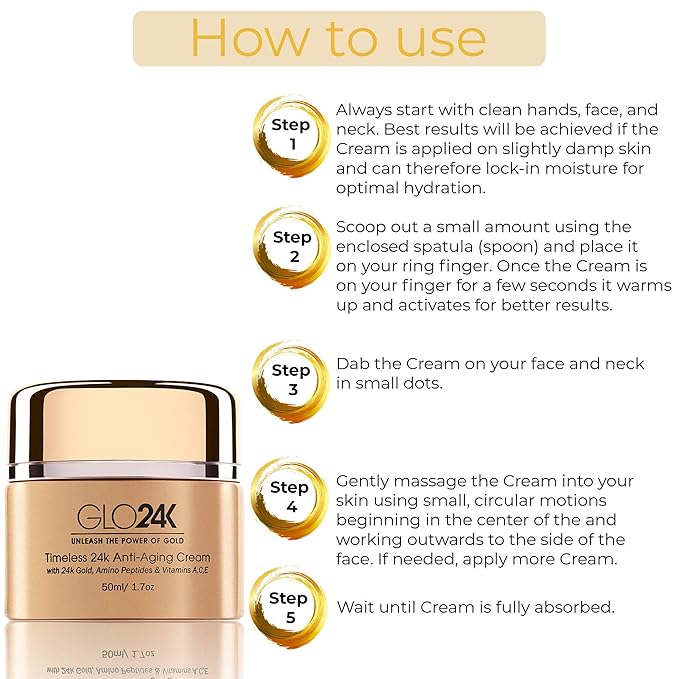 How to use

Step 1
Always start with clean hands, face, and neck. Best results will be achieved if the Cream is applied on slightly damp skin and can therefore lock-in moisture for optimal hydration.

Step 2
Scoop out a small amount using the enclosed spatula (spoon) and place it on your ring finger. Once the Cream is on your finger for a few seconds it warms up and activates for better results.

Step 3
Dab the Cream on your face and neck in small dots.

Step 4
Gently massage the Cream into your skin using small, circular motions beginning in the center of the and working outwards to the side of the face. If needed, apply more Cream.

Step 5
Wait until Cream is fully absorbed.

GLO24K
UNLEASH THE POWER OF GOLD
Timeless 24k Anti-Aging Cream
with 24k Gold, Amino Peptides & Vitamins A,C,E
50ml/ 1.7oz