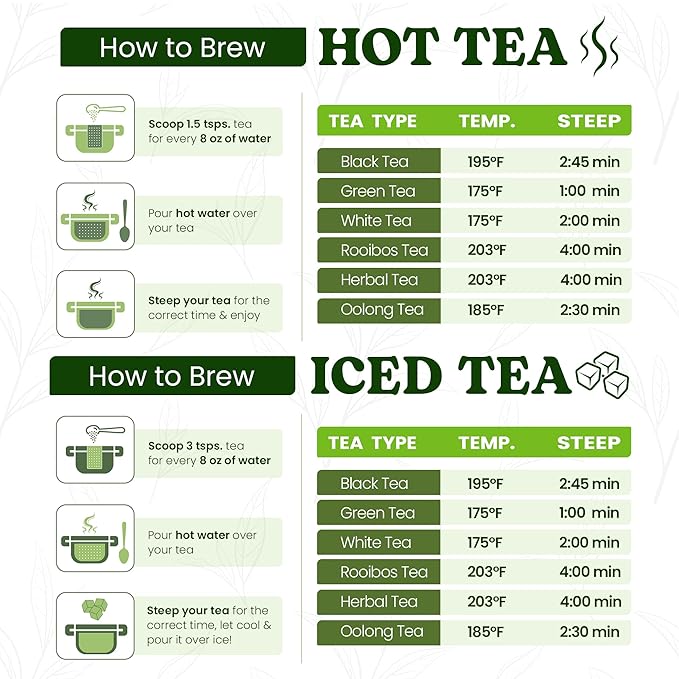 How to Brew HOT TEA

Scoop 1.5 tsps. tea for every 8 oz of water

Pour hot water over your tea

Steep your tea for the correct time & enjoy

| TEA TYPE | TEMP. | STEEP |
|---|---|---|
| Black Tea | 195°F | 2:45 min |
| Green Tea | 175°F | 1:00 min |
| White Tea | 175°F | 2:00 min |
| Rooibos Tea | 203°F | 4:00 min |
| Herbal Tea | 203°F | 4:00 min |
| Oolong Tea | 185°F | 2:30 min |

How to Brew ICED TEA

Scoop 3 tsps. tea for every 8 oz of water

Pour hot water over your tea

Steep your tea for the correct time, let cool & pour it over ice!

| TEA TYPE | TEMP. | STEEP |
|---|---|---|
| Black Tea | 195°F | 2:45 min |
| Green Tea | 175°F | 1:00 min |
| White Tea | 175°F | 2:00 min |
| Rooibos Tea | 203°F | 4:00 min |
| Herbal Tea | 203°F | 4:00 min |
| Oolong Tea | 185°F | 2:30 min |