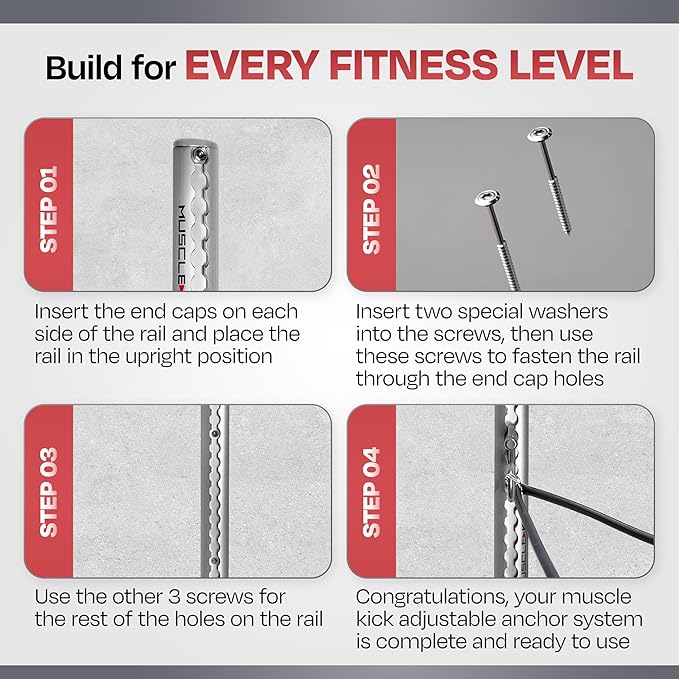 Build for EVERY FITNESS LEVEL

STEP 01

MUSCLE

Insert the end caps on each side of the rail and place the rail in the upright position

STEP 02

Insert two special washers into the screws, then use these screws to fasten the rail through the end cap holes

STEP 03

Use the other 3 screws for the rest of the holes on the rail

STEP 04

Congratulations, your muscle kick adjustable anchor system is complete and ready to use