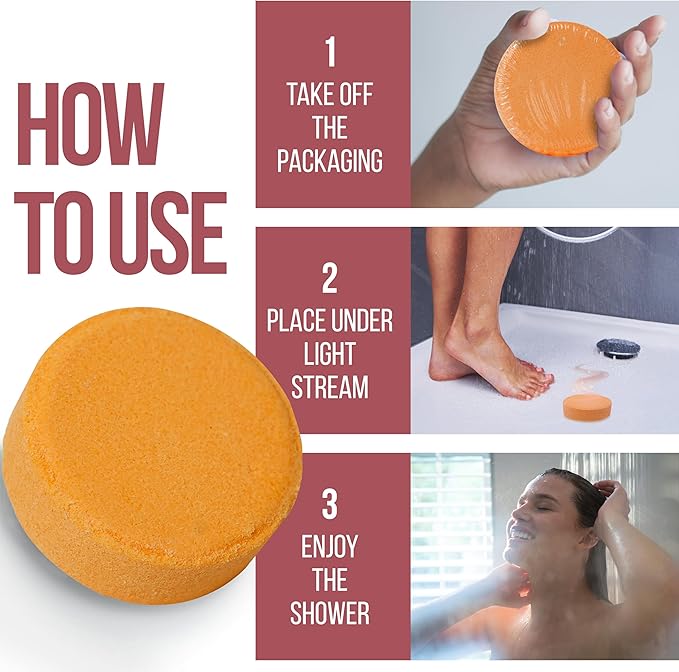 HOW TO USE

1
TAKE OFF THE PACKAGING

2
PLACE UNDER LIGHT STREAM

3
ENJOY THE SHOWER