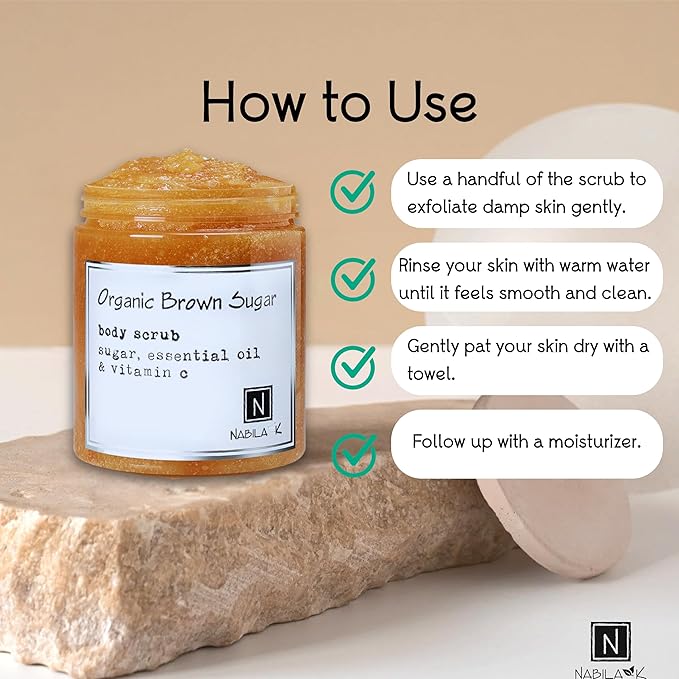 How to Use

Organic Brown Sugar

body scrub
sugar, essential oil & vitamin c

N
NABILA K

Use a handful of the scrub to exfoliate damp skin gently.

Rinse your skin with warm water until it feels smooth and clean.

Gently pat your skin dry with a towel.

Follow up with a moisturizer.

N
NABILA K