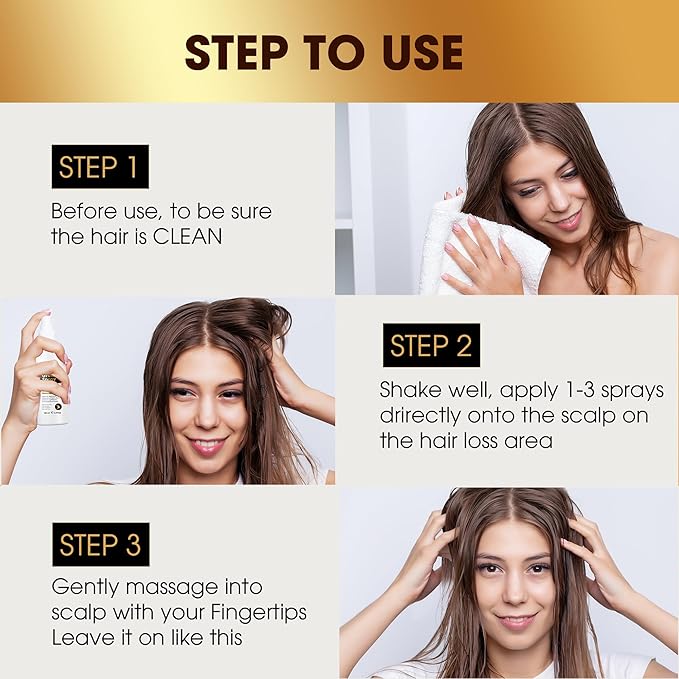 STEP TO USE

STEP 1

Before use, to be sure the hair is CLEAN

STEP 2

Shake well, apply 1-3 sprays drirectly onto the scalp on the hair loss area

STEP 3

Gently massage into scalp with your Fingertips Leave it on like this