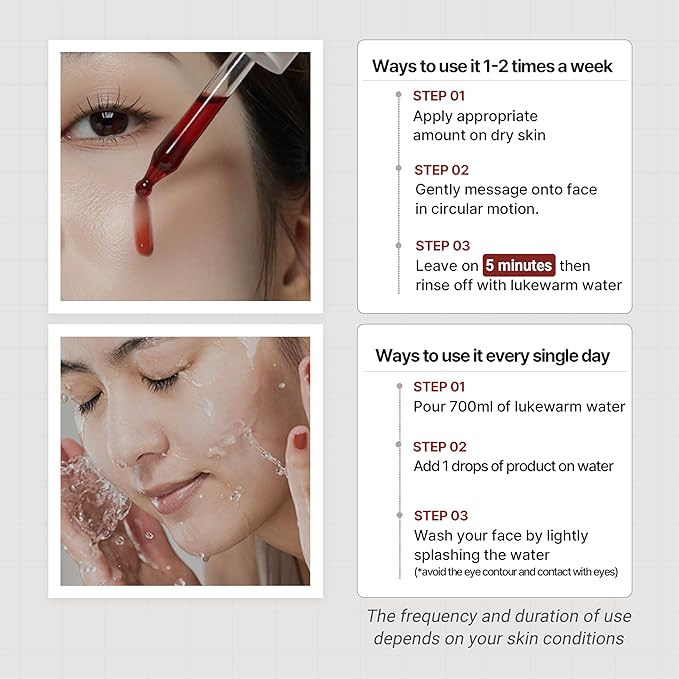 Ways to use it 1-2 times a week

STEP 01
Apply appropriate amount on dry skin

STEP 02
Gently message onto face in circular motion.

STEP 03
Leave on 5 minutes then rinse off with lukewarm water

Ways to use it every single day

STEP 01
Pour 700ml of lukewarm water

STEP 02
Add 1 drops of product on water

STEP 03
Wash your face by lightly splashing the water
(*avoid the eye contour and contact with eyes)

The frequency and duration of use depends on your skin conditions