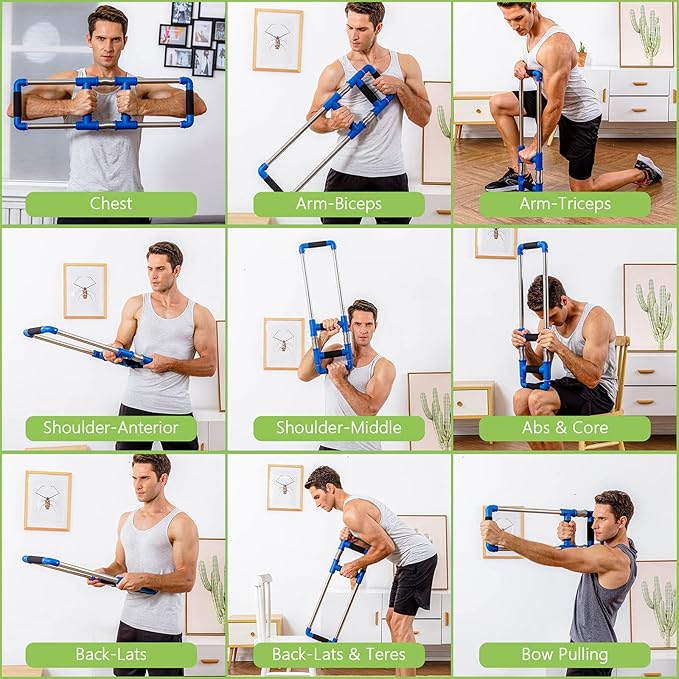 Chest

Arm-Biceps

Arm-Triceps

Shoulder-Anterior

Shoulder-Middle

Abs & Core

Back-Lats

Back-Lats & Teres

Bow Pulling