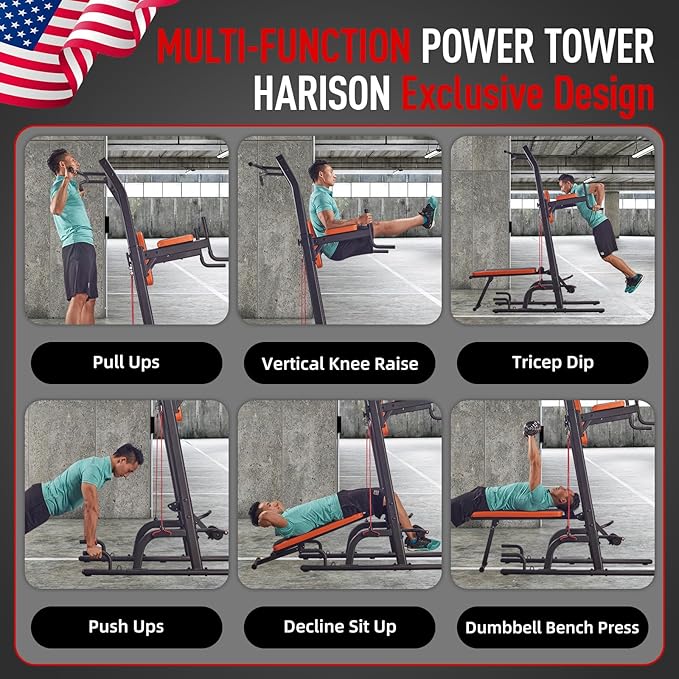 MULTI-FUNCTION POWER TOWER
HARISON Exclusive Design

Pull Ups

Vertical Knee Raise

Tricep Dip

Push Ups

Decline Sit Up

Dumbbell Bench Press