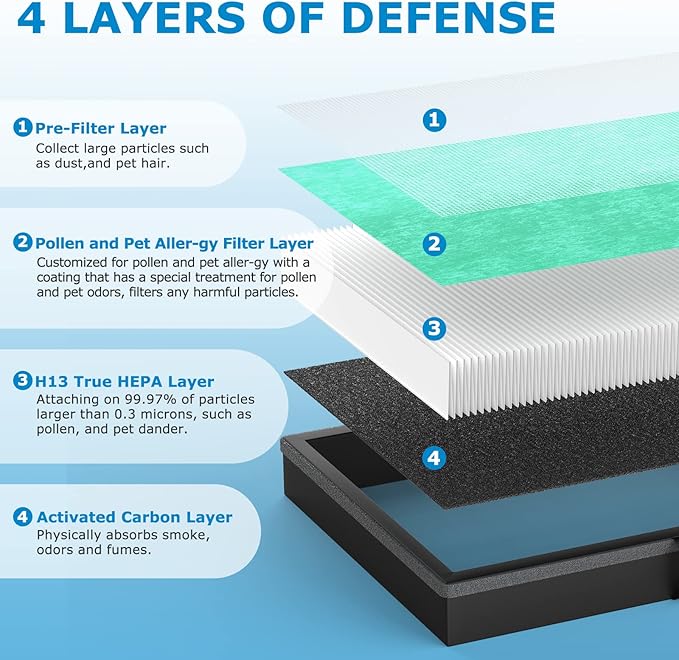 4 LAYERS OF DEFENSE

1 Pre-Filter Layer
Collect large particles such as dust,and pet hair.

2 Pollen and Pet Aller-gy Filter Layer
Customized for pollen and pet aller-gy with a coating that has a special treatment for pollen and pet odors, filters any harmful particles.

3 H13 True HEPA Layer
Attaching on 99.97% of particles larger than 0.3 microns, such as pollen, and pet dander.

4 Activated Carbon Layer
Physically absorbs smoke, odors and fumes.

1

2

3

4