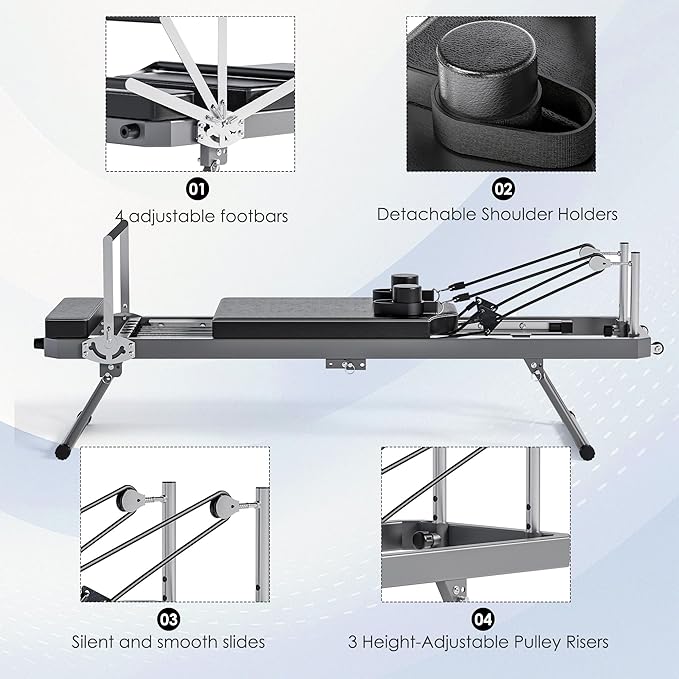 01
4 adjustable footbars

02
Detachable Shoulder Holders

03
Silent and smooth slides

04
3 Height-Adjustable Pulley Risers