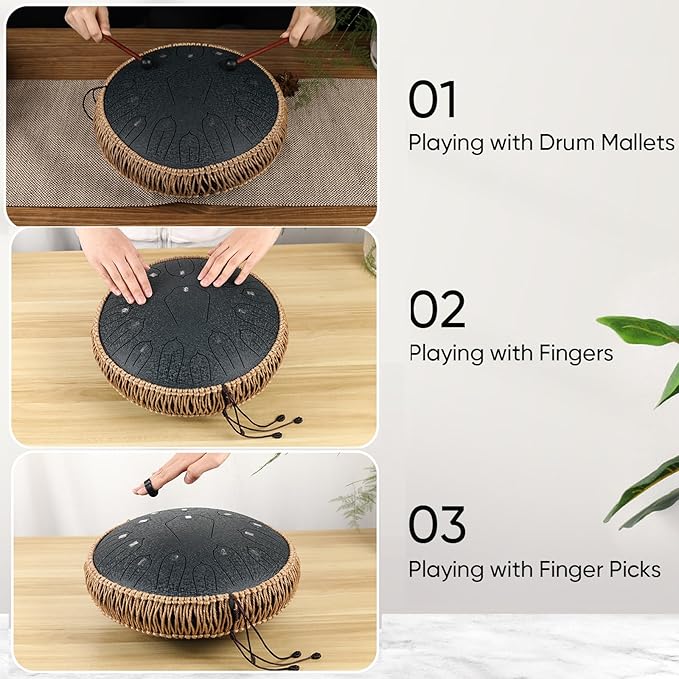 01
Playing with Drum Mallets

02
Playing with Fingers

03
Playing with Finger Picks