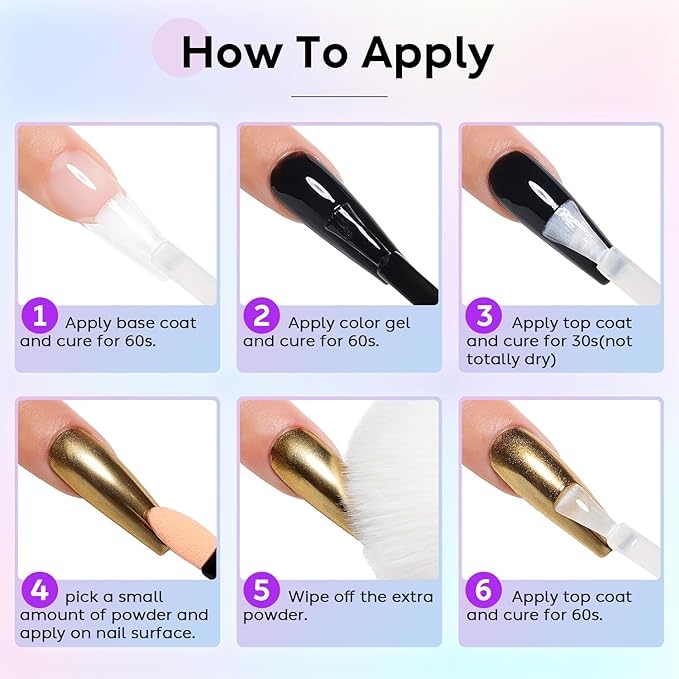 How To Apply

1 Apply base coat and cure for 60s.

2 Apply color gel and cure for 60s.

3 Apply top coat and cure for 30s(not totally dry)

4 pick a small amount of powder and apply on nail surface.

5 Wipe off the extra powder.

6 Apply top coat and cure for 60s.