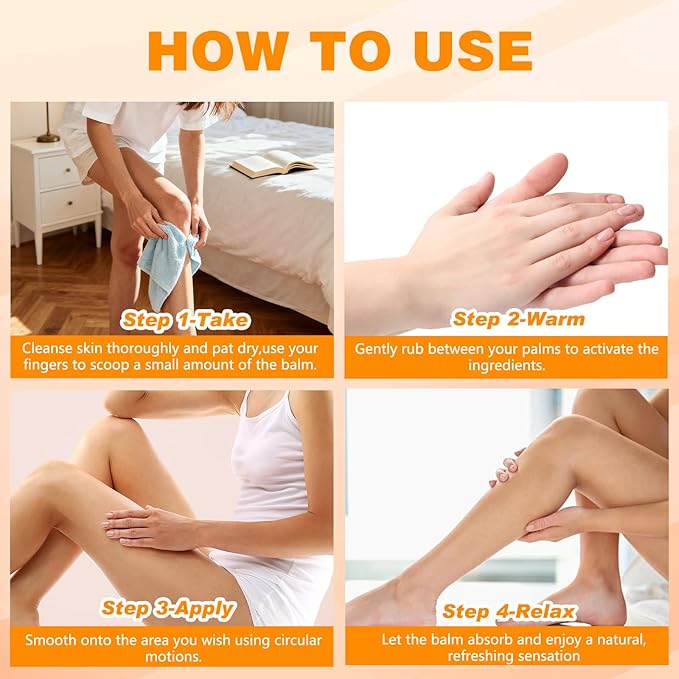 HOW TO USE

Step 1-Take

Cleanse skin thoroughly and pat dry,use your fingers to scoop a small amount of the balm.

Step 2-Warm

Gently rub between your palms to activate the ingredients.

Step 3-Apply

Smooth onto the area you wish using circular motions.

Step 4-Relax

Let the balm absorb and enjoy a natural, refreshing sensation