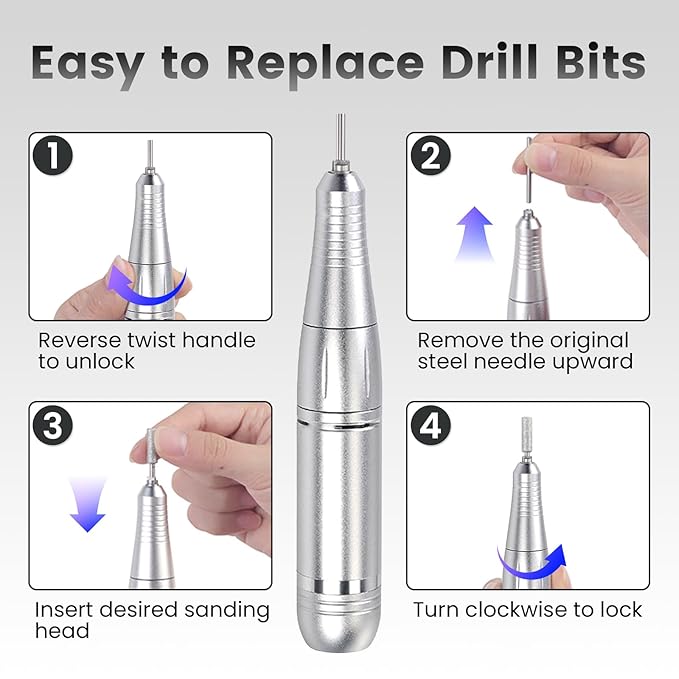 Easy to Replace Drill Bits

1

Reverse twist handle to unlock

2

Remove the original steel needle upward

3

Insert desired sanding head

4

Turn clockwise to lock