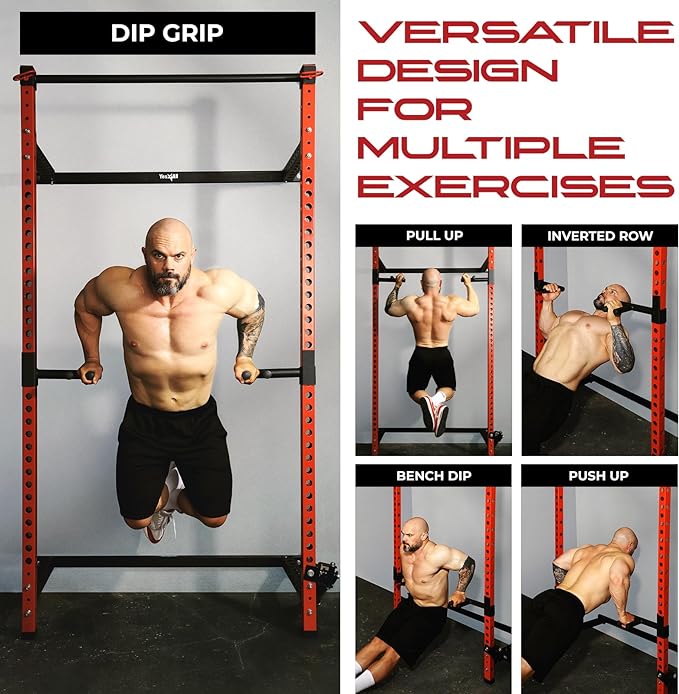 DIP GRIP

Yes4All

VERSATILE DESIGN FOR MULTIPLE EXERCISES

PULL UP

INVERTED ROW

BENCH DIP

PUSH UP