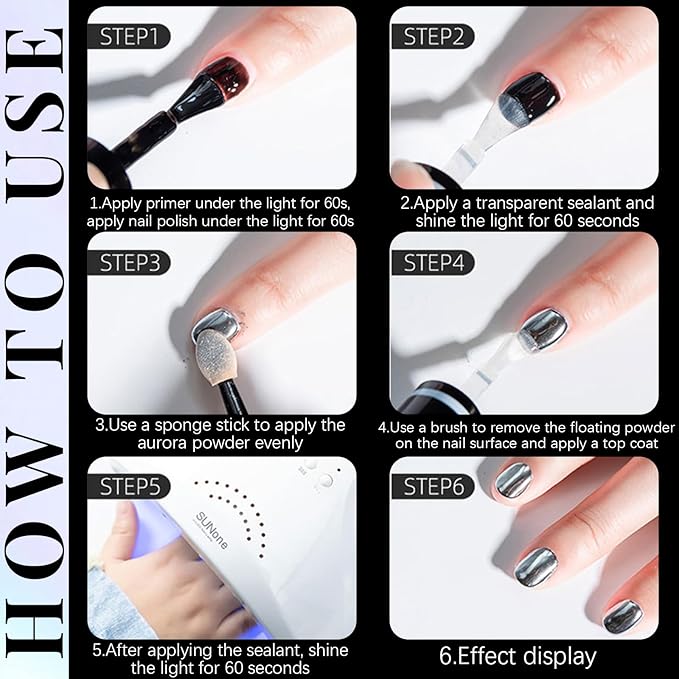 HOW TO USE

STEP1

1.Apply primer under the light for 60s, apply nail polish under the light for 60s

STEP2

2.Apply a transparent sealant and shine the light for 60 seconds

STEP3

3.Use a sponge stick to apply the aurora powder evenly

STEP4

4.Use a brush to remove the floating powder on the nail surface and apply a top coat

STEP5

SUNone

5.After applying the sealant, shine the light for 60 seconds

STEP6

6.Effect display