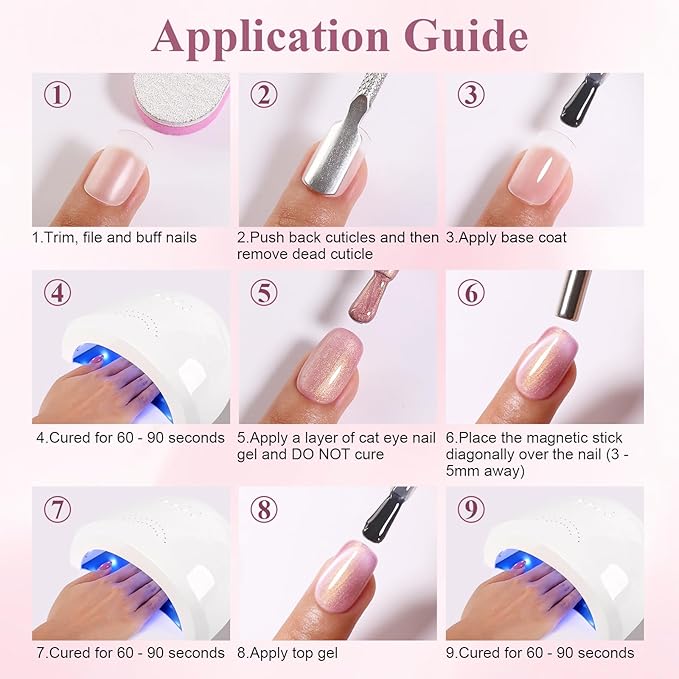 Application Guide

①

1.Trim, file and buff nails

②

2.Push back cuticles and then remove dead cuticle

③

3.Apply base coat

④

4.Cured for 60 - 90 seconds

⑤

5.Apply a layer of cat eye nail gel and DO NOT cure

⑥

6.Place the magnetic stick diagonally over the nail (3 - 5mm away)

⑦

7.Cured for 60 - 90 seconds

⑧

8.Apply top gel

⑨

9.Cured for 60 - 90 seconds