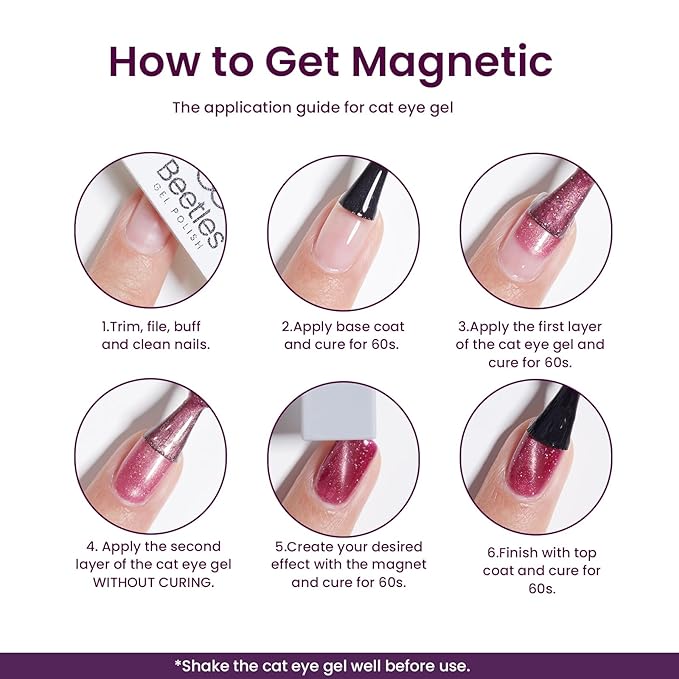 How to Get Magnetic

The application guide for cat eye gel

Beetles GEL POLISH

1.Trim, file, buff and clean nails.

2.Apply base coat and cure for 60s.

3.Apply the first layer of the cat eye gel and cure for 60s.

4. Apply the second layer of the cat eye gel WITHOUT CURING.

5.Create your desired effect with the magnet and cure for 60s.

6.Finish with top coat and cure for 60s.

*Shake the cat eye gel well before use.