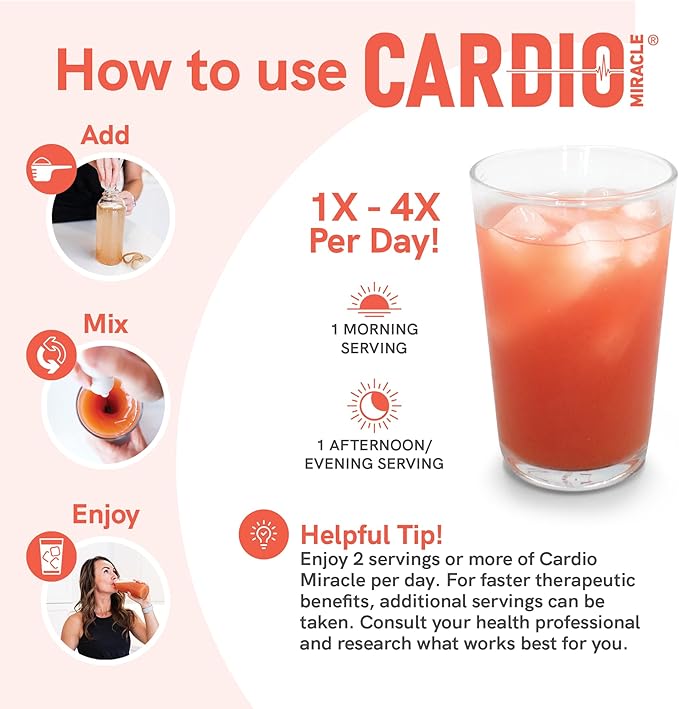 How to use CARDIO MIRACLE®

Add

Mix

Enjoy

1X - 4X Per Day!

1 MORNING SERVING

1 AFTERNOON/ EVENING SERVING

Helpful Tip!
Enjoy 2 servings or more of Cardio Miracle per day. For faster therapeutic benefits, additional servings can be taken. Consult your health professional and research what works best for you.