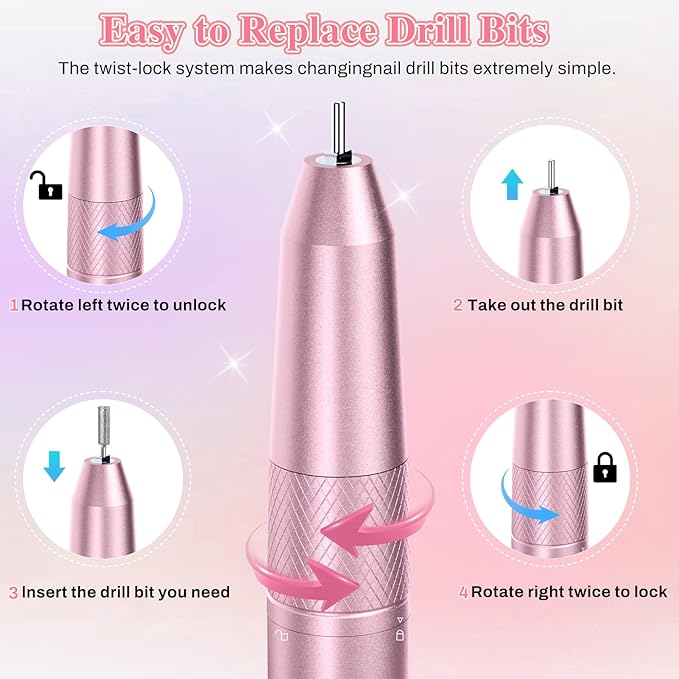 Easy to Replace Drill Bits

The twist-lock system makes changingnail drill bits extremely simple.

1 Rotate left twice to unlock

2 Take out the drill bit

3 Insert the drill bit you need

4 Rotate right twice to lock