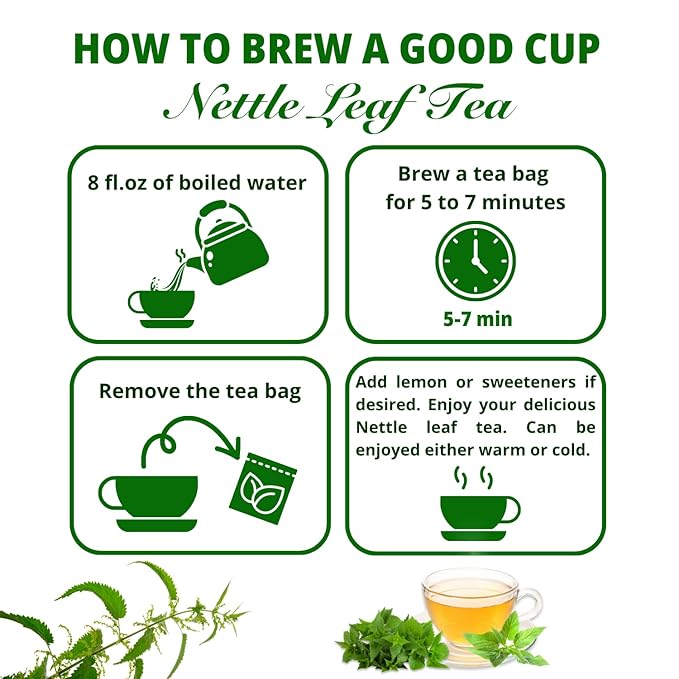 HOW TO BREW A GOOD CUP
Nettle Leaf Tea

8 fl.oz of boiled water

Brew a tea bag for 5 to 7 minutes

5-7 min

Remove the tea bag

Add lemon or sweeteners if desired. Enjoy your delicious Nettle leaf tea. Can be enjoyed either warm or cold.