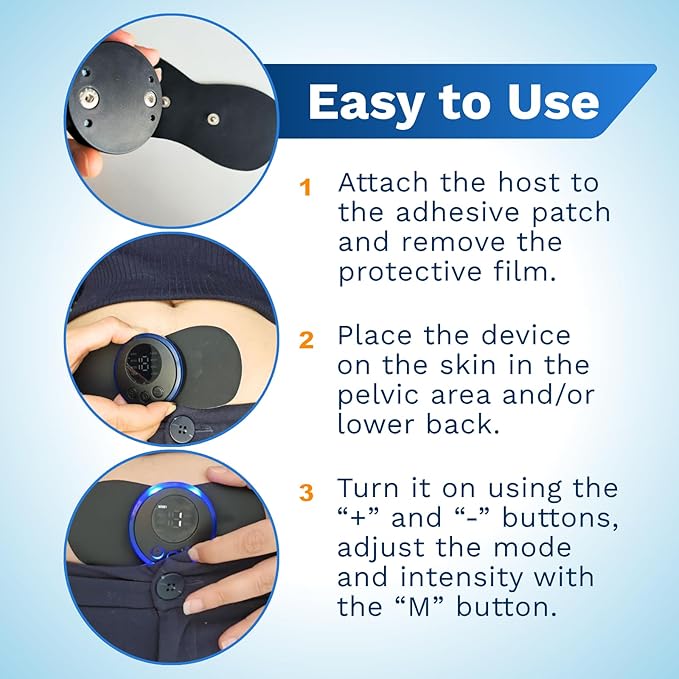 Easy to Use

1 Attach the host to the adhesive patch and remove the protective film.

2 Place the device on the skin in the pelvic area and/or lower back.

3 Turn it on using the “+” and “-” buttons, adjust the mode and intensity with the “M” button.