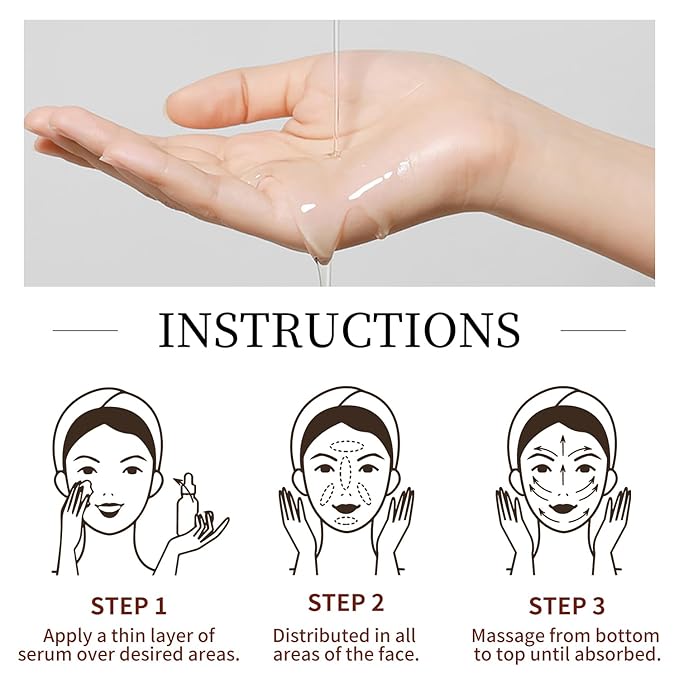 INSTRUCTIONS

STEP 1
Apply a thin layer of serum over desired areas.

STEP 2
Distributed in all areas of the face.

STEP 3
Massage from bottom to top until absorbed.