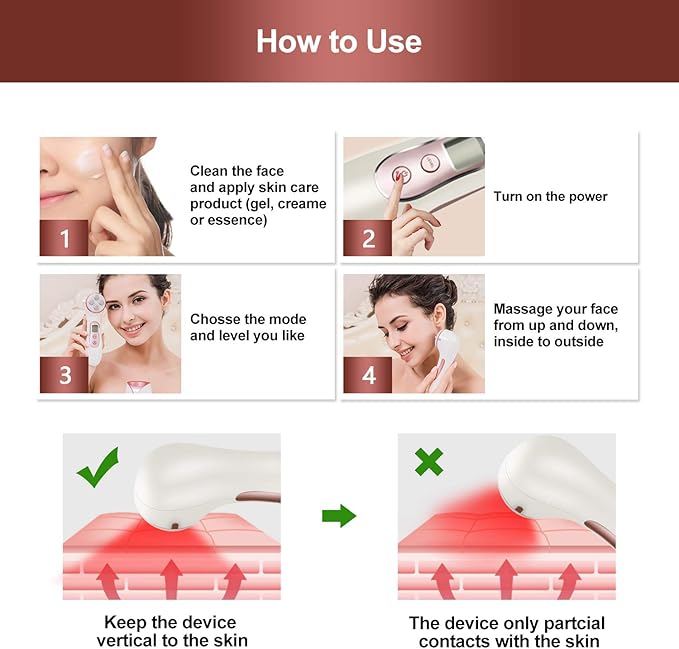 How to Use

1

Clean the face and apply skin care product (gel, creame or essence)

2

Turn on the power

3

Chosse the mode and level you like

4

Massage your face from up and down, inside to outside

Keep the device vertical to the skin

The device only partcial contacts with the skin