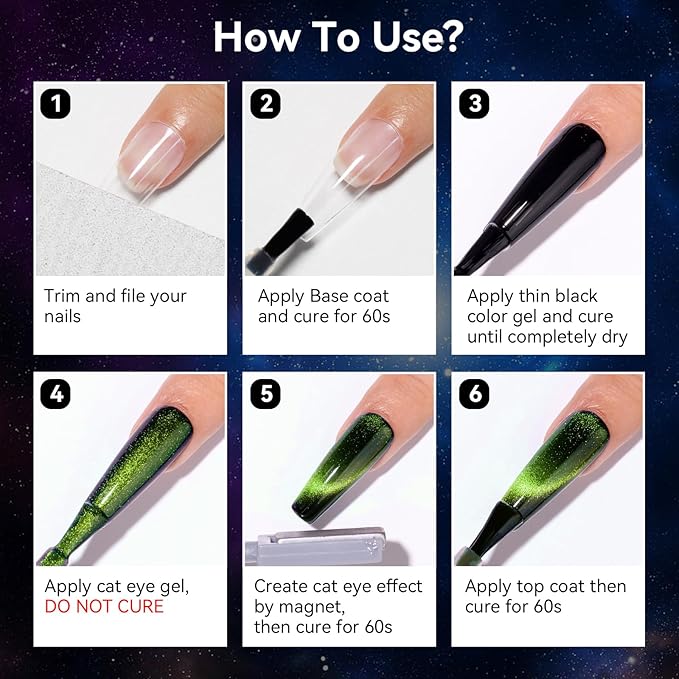 How To Use?

1
Trim and file your nails

2
Apply Base coat and cure for 60s

3
Apply thin black color gel and cure until completely dry

4
Apply cat eye gel, DO NOT CURE

5
Create cat eye effect by magnet, then cure for 60s

6
Apply top coat then cure for 60s