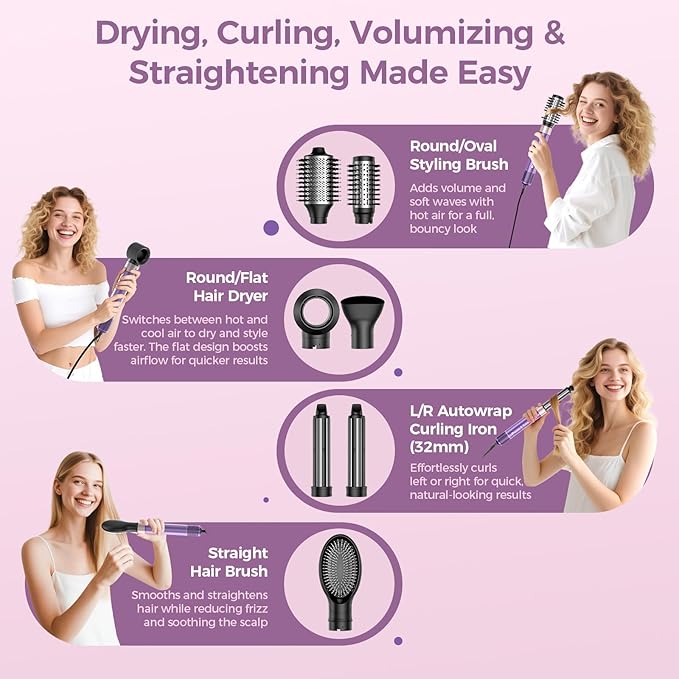 Drying, Curling, Volumizing & Straightening Made Easy

Round/Oval Styling Brush

Adds volume and soft waves with hot air for a full, bouncy look

Round/Flat Hair Dryer

Switches between hot and cool air to dry and style faster. The flat design boosts airflow for quicker results

L/R Autowrap Curling Iron (32mm)

Effortlessly curls left or right for quick, natural-looking results

Straight Hair Brush

Smooths and straightens hair while reducing frizz and soothing the scalp