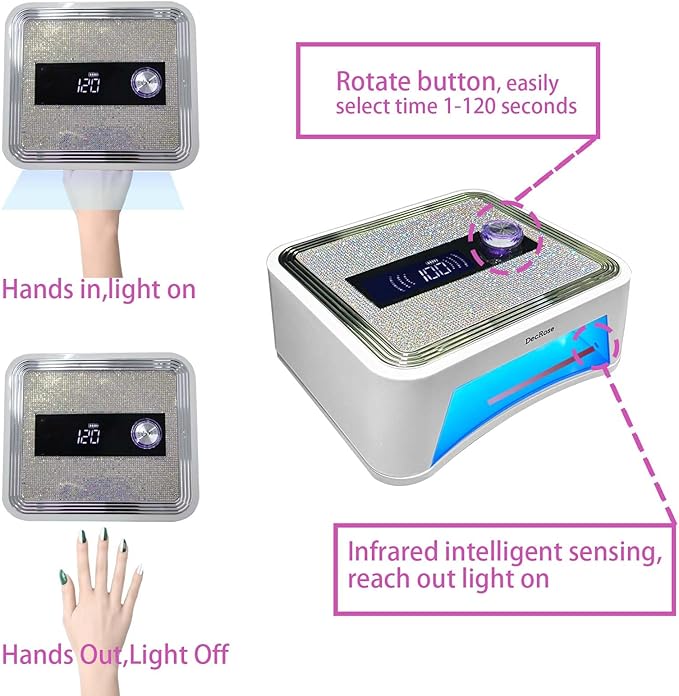 120

Hands in,light on

120

Hands Out,Light Off

Rotate button, easily select time 1-120 seconds

100

DecRose

Infrared intelligent sensing, reach out light on