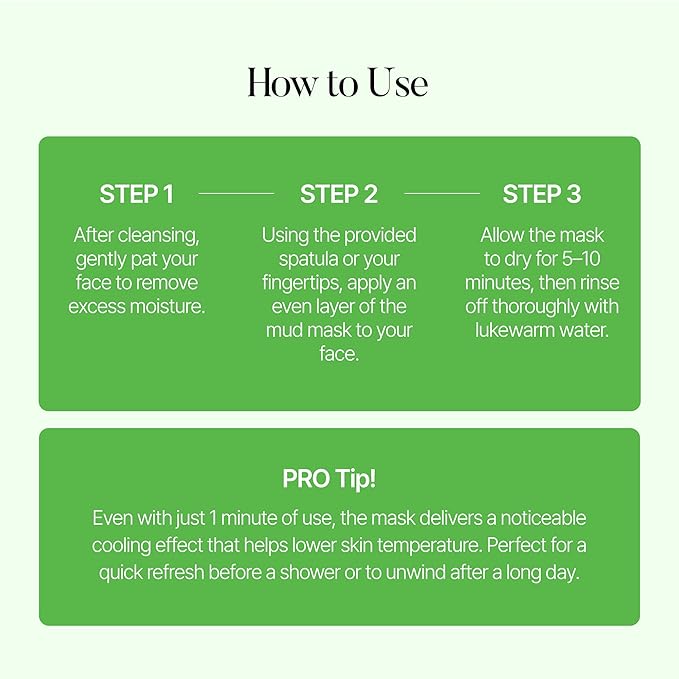 How to Use

STEP 1

After cleansing, gently pat your face to remove excess moisture.

STEP 2

Using the provided spatula or your fingertips, apply an even layer of the mud mask to your face.

STEP 3

Allow the mask to dry for 5–10 minutes, then rinse off thoroughly with lukewarm water.

PRO Tip!

Even with just 1 minute of use, the mask delivers a noticeable cooling effect that helps lower skin temperature. Perfect for a quick refresh before a shower or to unwind after a long day.