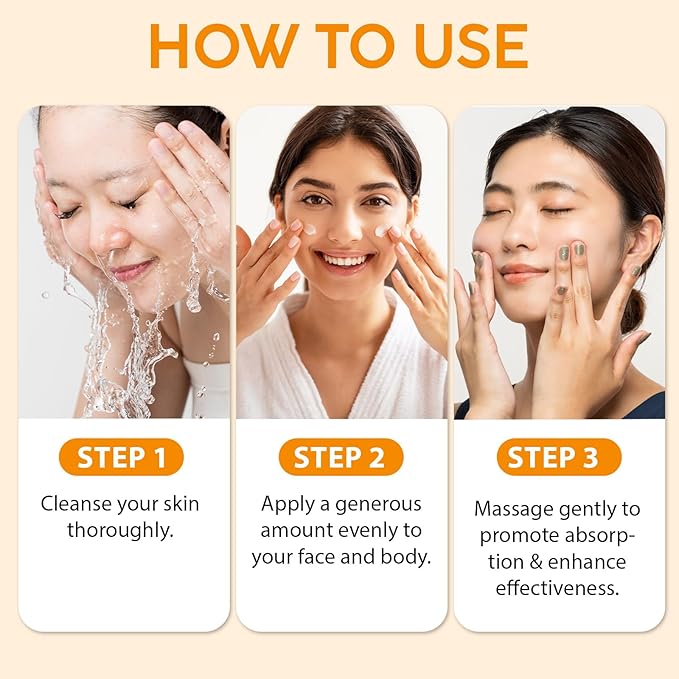 HOW TO USE

STEP 1

Cleanse your skin thoroughly.

STEP 2

Apply a generous amount evenly to your face and body.

STEP 3

Massage gently to promote absorption & enhance effectiveness.