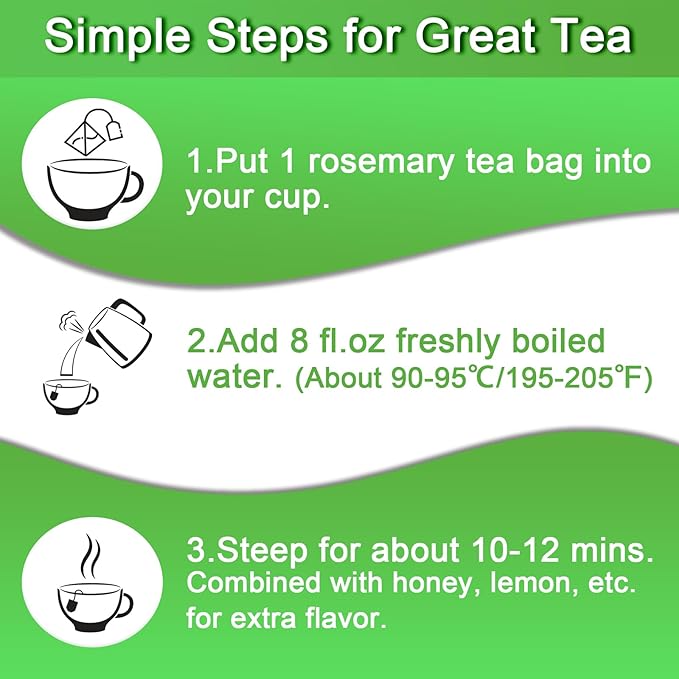 Simple Steps for Great Tea

1.Put 1 rosemary tea bag into your cup.

2.Add 8 fl.oz freshly boiled water. (About 90-95℃/195-205℉)

3.Steep for about 10-12 mins. Combined with honey, lemon, etc. for extra flavor.