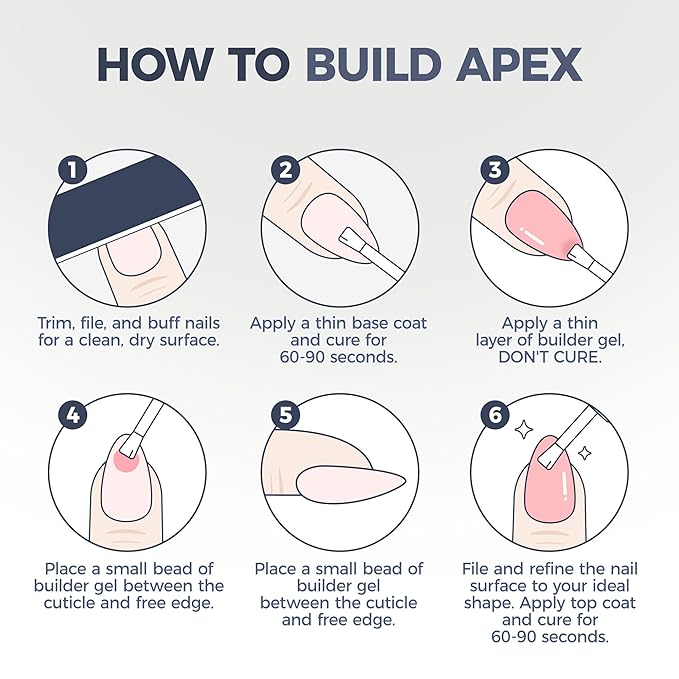 HOW TO BUILD APEX

1

Trim, file, and buff nails for a clean, dry surface.

2

Apply a thin base coat and cure for 60-90 seconds.

3

Apply a thin layer of builder gel, DON'T CURE.

4

Place a small bead of builder gel between the cuticle and free edge.

5

Place a small bead of builder gel between the cuticle and free edge.

6

File and refine the nail surface to your ideal shape. Apply top coat and cure for 60-90 seconds.